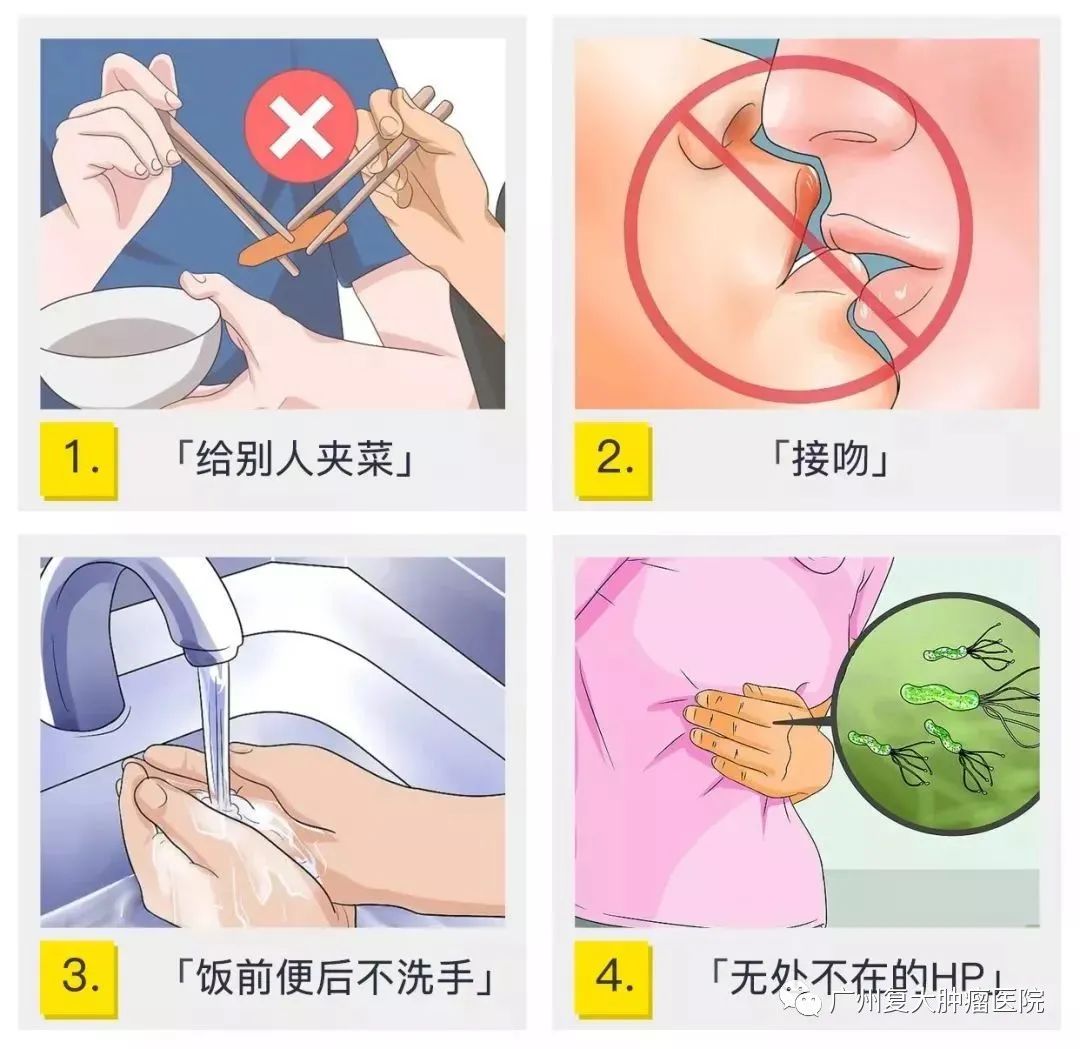 1. 「给别人夹菜」

2. 「接吻」

3. 「饭前便后不洗手」

4. 「无处不在的HP」

广州复大肿瘤医院